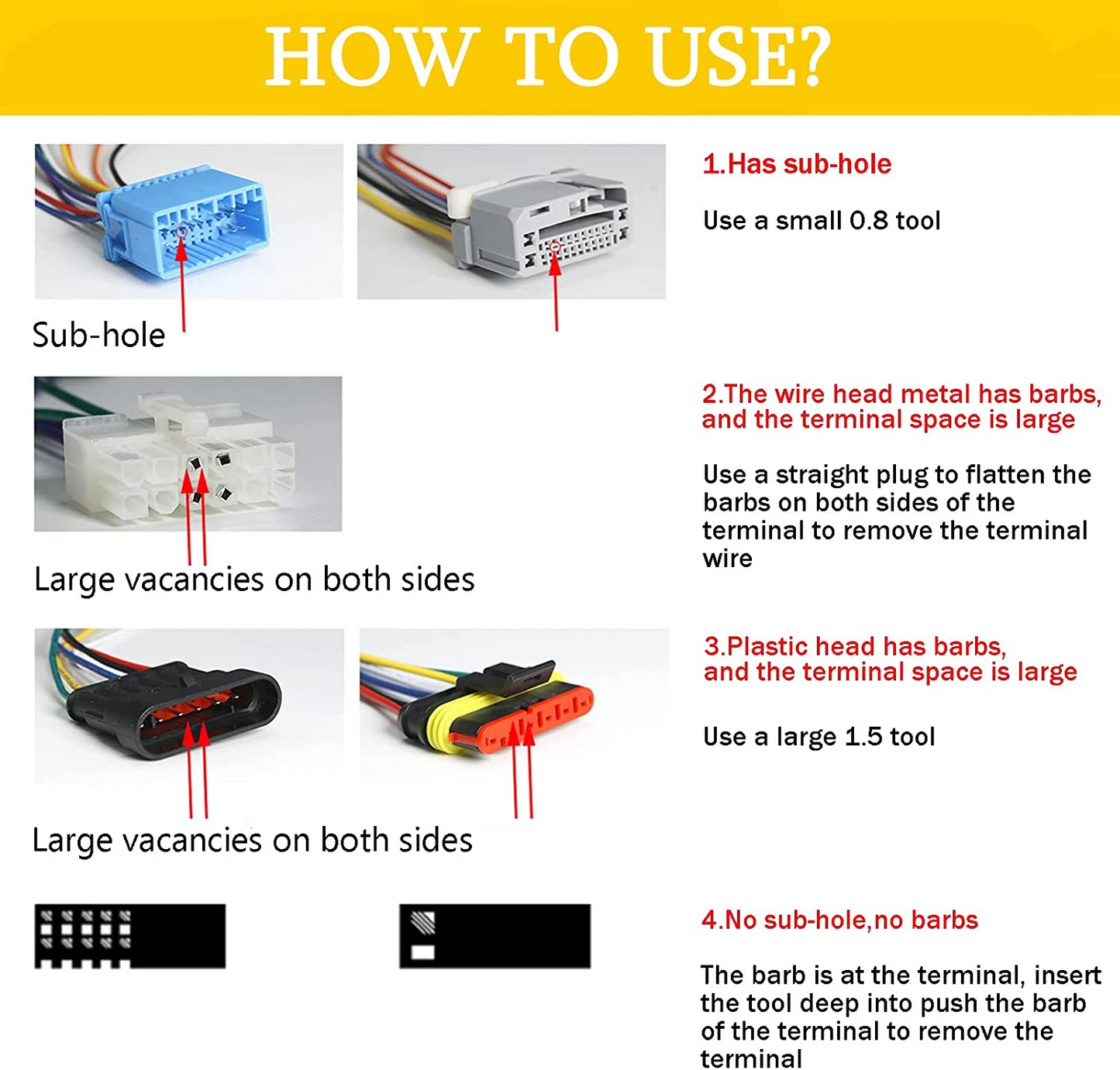 HOW TO USE?

Sub-hole

1.Has sub-hole

Use a small 0.8 tool

Large vacancies on both sides

2.The wire head metal has barbs, and the terminal space is large

Use a straight plug to flatten the barbs on both sides of the terminal to remove the terminal wire

Large vacancies on both sides

3.Plastic head has barbs, and the terminal space is large

Use a large 1.5 tool

4.No sub-hole,no barbs

The barb is at the terminal, insert the tool deep into push the barb of the terminal to remove the terminal